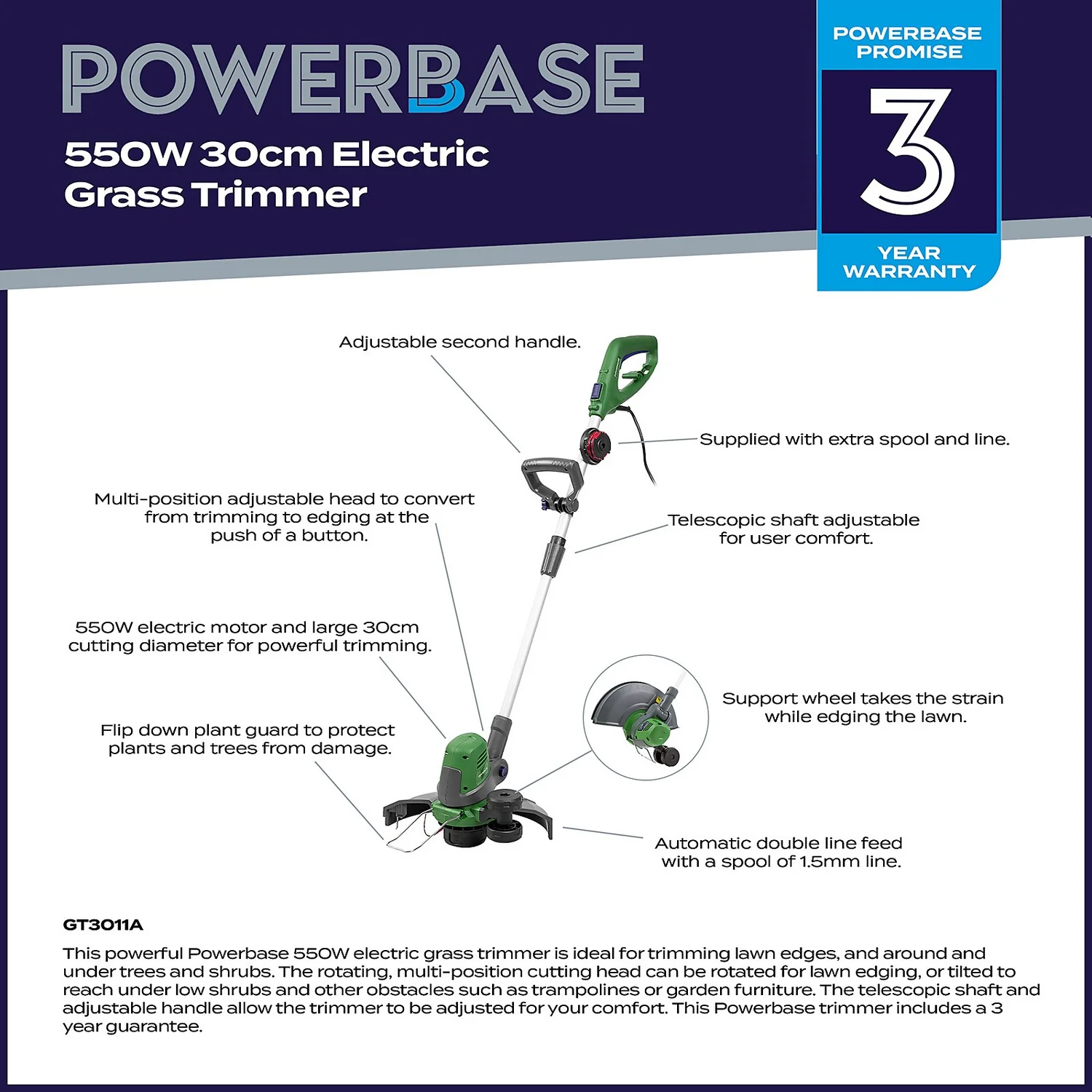 POWERBASE

550W 30cm Electric Grass Trimmer

POWERBASE PROMISE

3

YEAR WARRANTY

Adjustable second handle.

Supplied with extra spool and line.

Multi-position adjustable head to convert from trimming to edging at the push of a button.

Telescopic shaft adjustable for user comfort.

550W electric motor and large 30cm cutting diameter for powerful trimming.

Support wheel takes the strain while edging the lawn.

Flip down plant guard to protect plants and trees from damage.

Automatic double line feed with a spool of 1.5mm line.

GT3011A

This powerful Powerbase 550W electric grass trimmer is ideal for trimming lawn edges, and around and under trees and shrubs. The rotating, multi-position cutting head can be rotated for lawn edging, or tilted to reach under low shrubs and other obstacles such as trampolines or garden furniture. The telescopic shaft and adjustable handle allow the trimmer to be adjusted for your comfort. This Powerbase trimmer includes a 3 year guarantee.